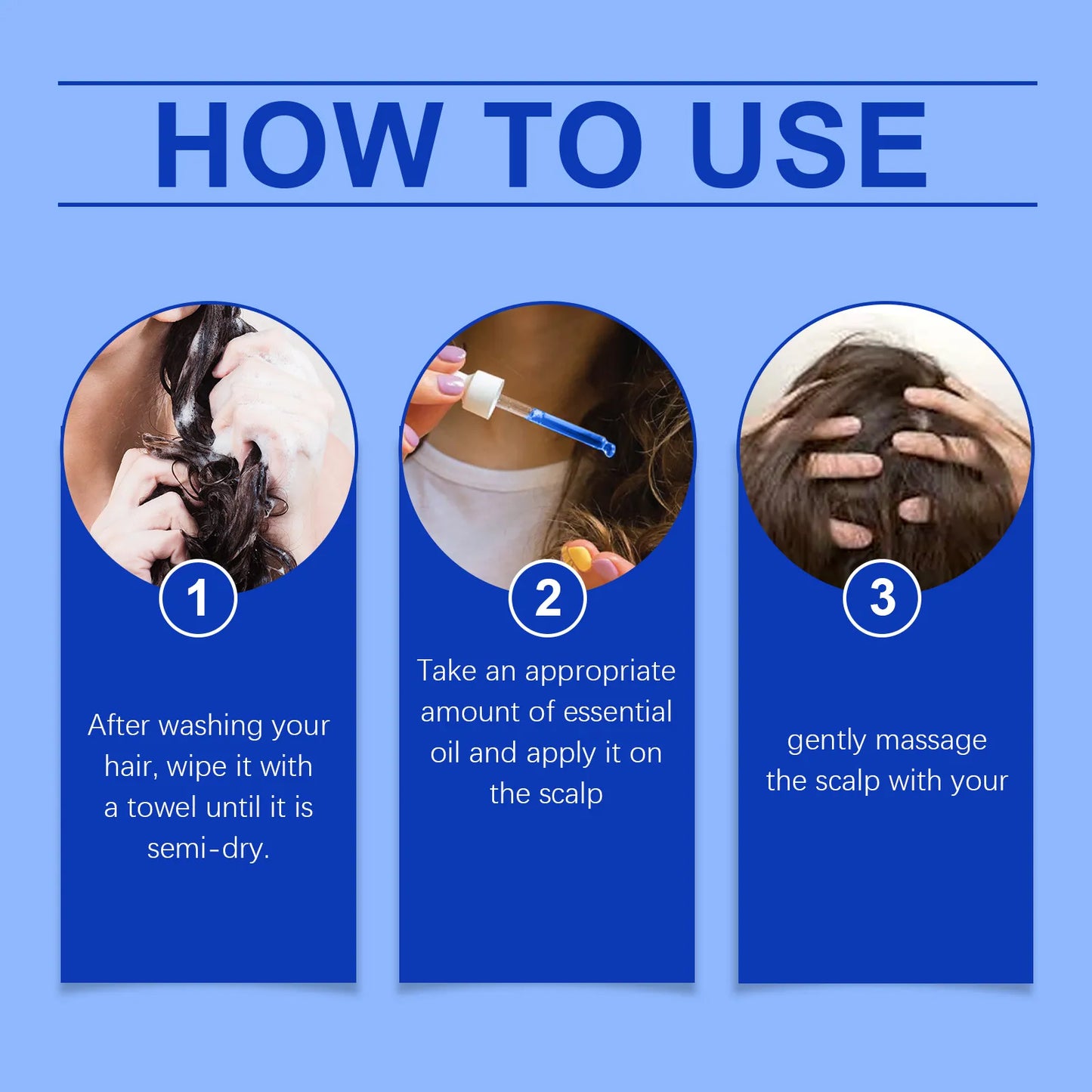 HOW TO USE

1

After washing your hair, wipe it with a towel until it is semi-dry.

2

Take an appropriate amount of essential oil and apply it on the scalp

3

gently massage the scalp with your